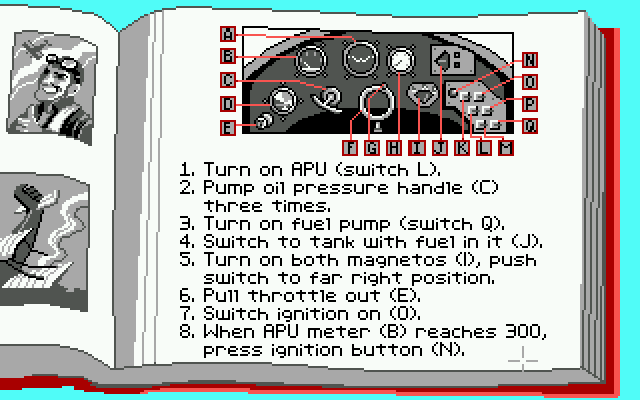 A
B
C
D
E
F G H I J K L M
N
O
P
Q

1. Turn on APU (switch L).
2. Pump oil pressure handle (C) three times.
3. Turn on fuel pump (switch Q).
4. Switch to tank with fuel in it (J).
5. Turn on both magnetos (I), push switch to far right position.
6. Pull throttle out (E).
7. Switch ignition on (O).
8. When APU meter (B) reaches 300, press ignition button (N).